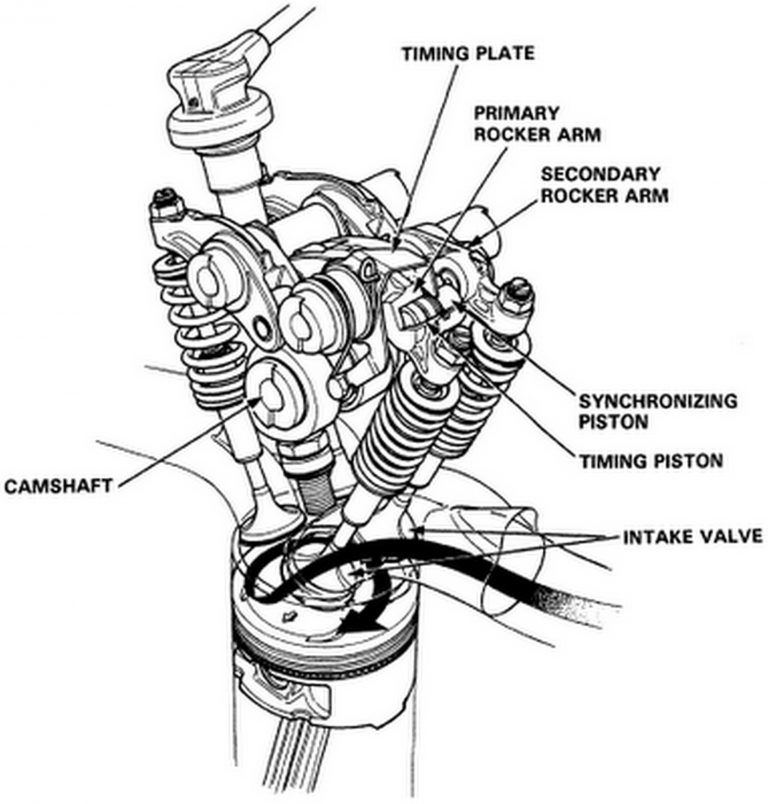 TIMING PLATE
PRIMARY ROCKER ARM
SECONDARY ROCKER ARM
SYNCHRONIZING PISTON
TIMING PISTON
CAMSHAFT
INTAKE VALVE